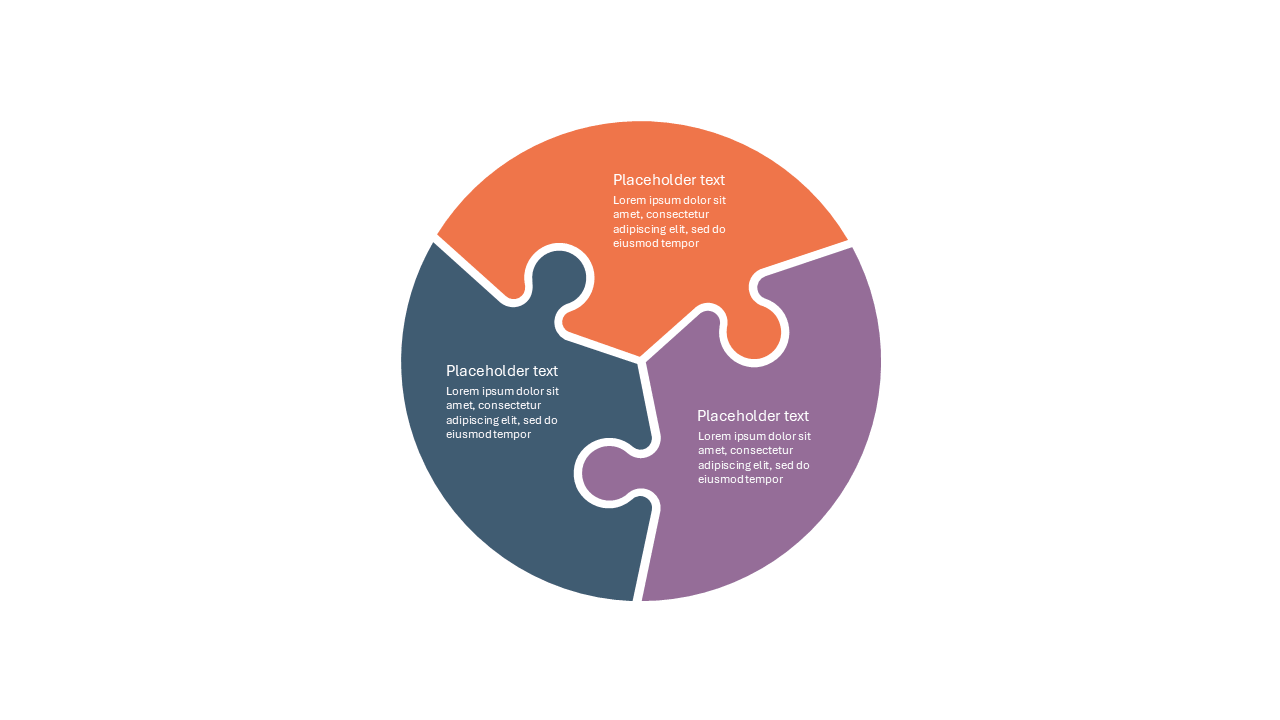 Placeholder text

Lorem ipsum dolor sit amet, consectetur adipiscing elit, sed do eiusmod tempor

Placeholder text

Lorem ipsum dolor sit amet, consectetur adipiscing elit, sed do eiusmod tempor

Placeholder text

Lorem ipsum dolor sit amet, consectetur adipiscing elit, sed do eiusmod tempor