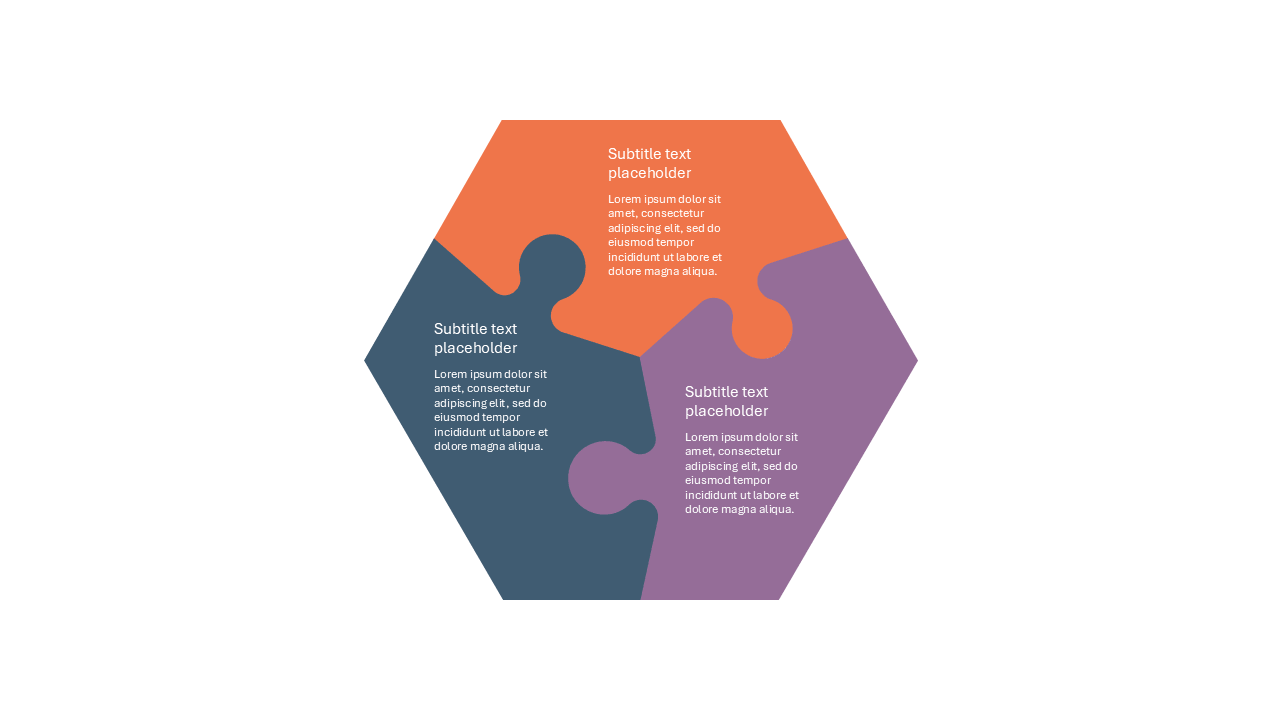 Subtitle text placeholder

Lorem ipsum dolor sit amet, consectetur adipiscing elit, sed do eiusmod tempor incididunt ut labore et dolore magna aliqua.

Subtitle text placeholder

Lorem ipsum dolor sit amet, consectetur adipiscing elit, sed do eiusmod tempor incididunt ut labore et dolore magna aliqua.

Subtitle text placeholder

Lorem ipsum dolor sit amet, consectetur adipiscing elit, sed do eiusmod tempor incididunt ut labore et dolore magna aliqua.