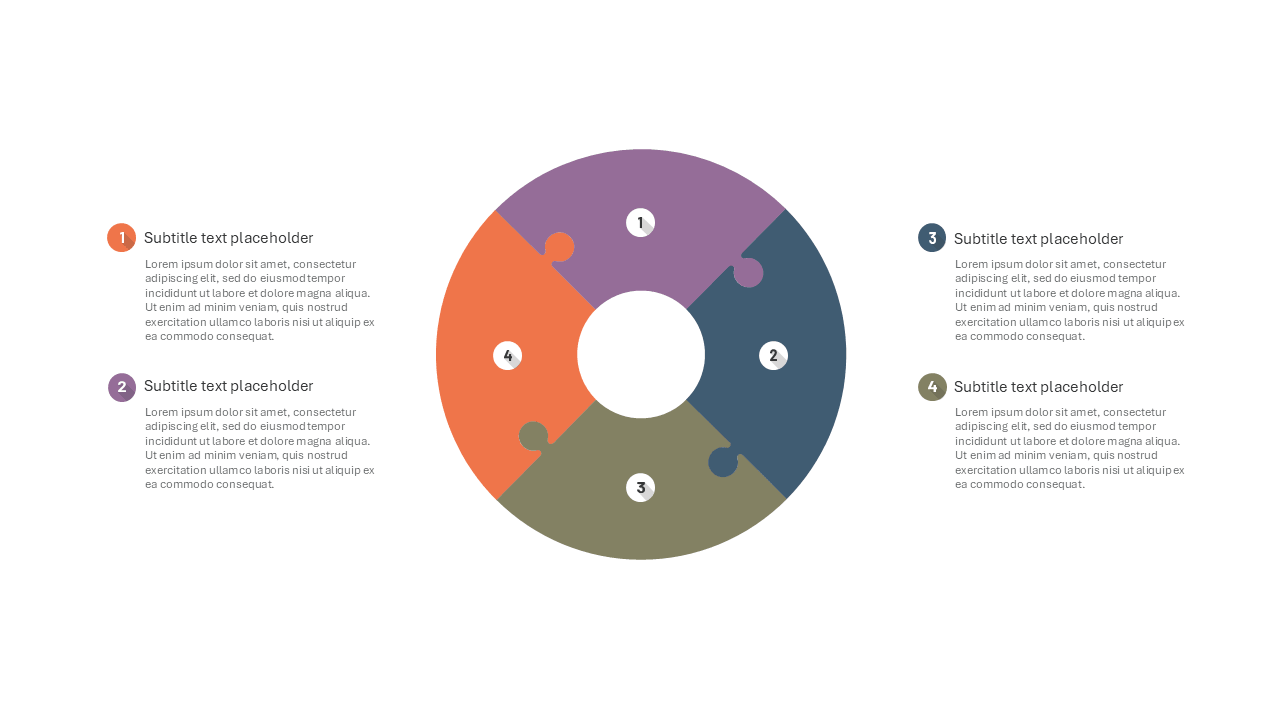 1 Subtitle text placeholder

Lorem ipsum dolor sit amet, consectetur adipiscing elit, sed do eiusmod tempor incididunt ut labore et dolore magna aliqua. Ut enim ad minim veniam, quis nostrud exercitation ullamco laboris nisi ut aliquip ex ea commodo consequat.

2 Subtitle text placeholder

Lorem ipsum dolor sit amet, consectetur adipiscing elit, sed do eiusmod tempor incididunt ut labore et dolore magna aliqua. Ut enim ad minim veniam, quis nostrud exercitation ullamco laboris nisi ut aliquip ex ea commodo consequat.

1

4

2

3

3 Subtitle text placeholder

Lorem ipsum dolor sit amet, consectetur adipiscing elit, sed do eiusmod tempor incididunt ut labore et dolore magna aliqua. Ut enim ad minim veniam, quis nostrud exercitation ullamco laboris nisi ut aliquip ex ea commodo consequat.

4 Subtitle text placeholder

Lorem ipsum dolor sit amet, consectetur adipiscing elit, sed do eiusmod tempor incididunt ut labore et dolore magna aliqua. Ut enim ad minim veniam, quis nostrud exercitation ullamco laboris nisi ut aliquip ex ea commodo consequat.