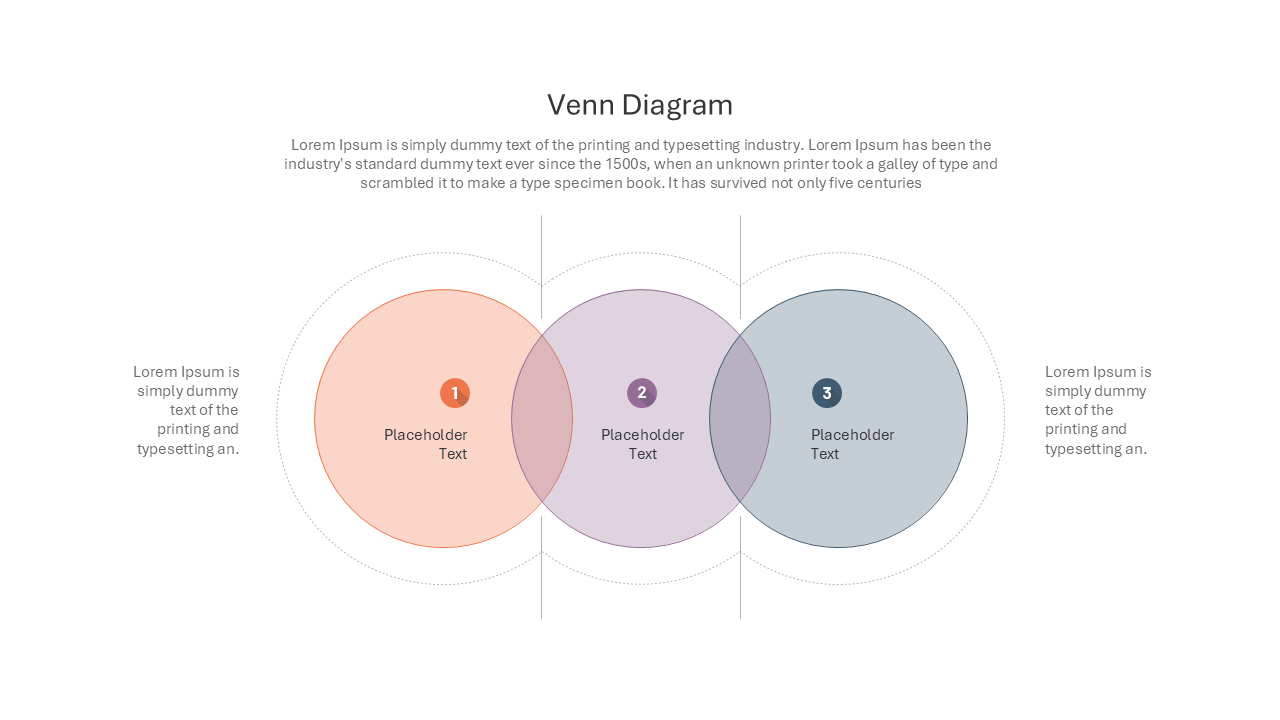 Venn Diagram

Lorem Ipsum is simply dummy text of the printing and typesetting industry. Lorem Ipsum has been the industry's standard dummy text ever since the 1500s, when an unknown printer took a galley of type and scrambled it to make a type specimen book. It has survived not only five centuries

Lorem Ipsum is simply dummy text of the printing and typesetting an.

1
Placeholder
Text

2
Placeholder
Text

3
Placeholder
Text

Lorem Ipsum is simply dummy text of the printing and typesetting an.